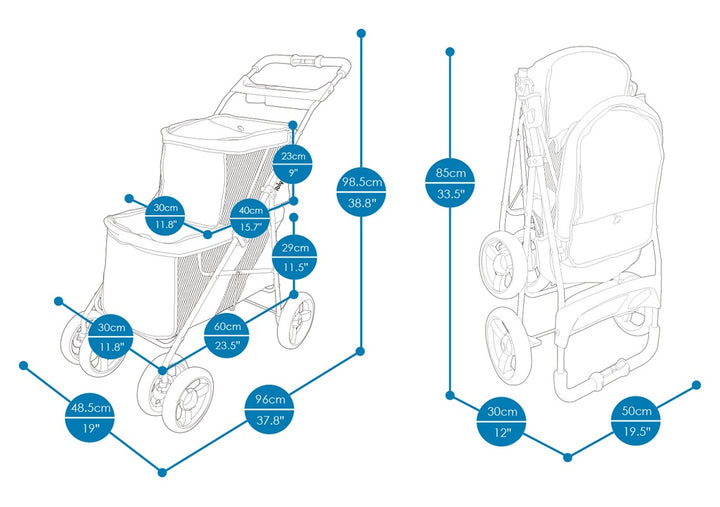 23cm
9"

98.5cm
38.8"

30cm
11.8"

40cm
15.7"

29cm
11.5"

30cm
11.8"

60cm
23.5"

48.5cm
19"

96cm
37.8"

85cm
33.5"

30cm
12"

50cm
19.5"