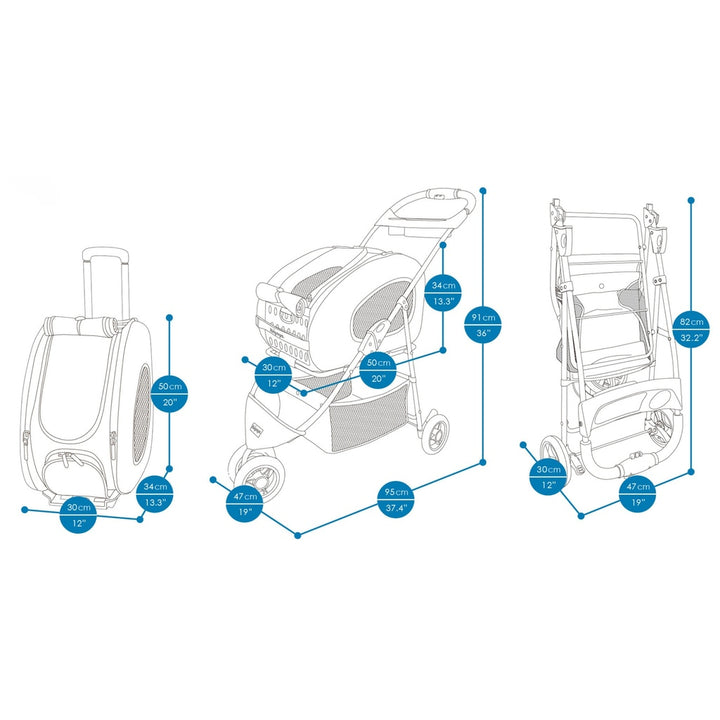 50cm
20"

34cm
13.3"

30cm
12"

34cm
13.3"

91cm
36"

30cm
12"

50cm
20"

47cm
19"

95cm
37.4"

82cm
32.2"

30cm
12"

47cm
19"