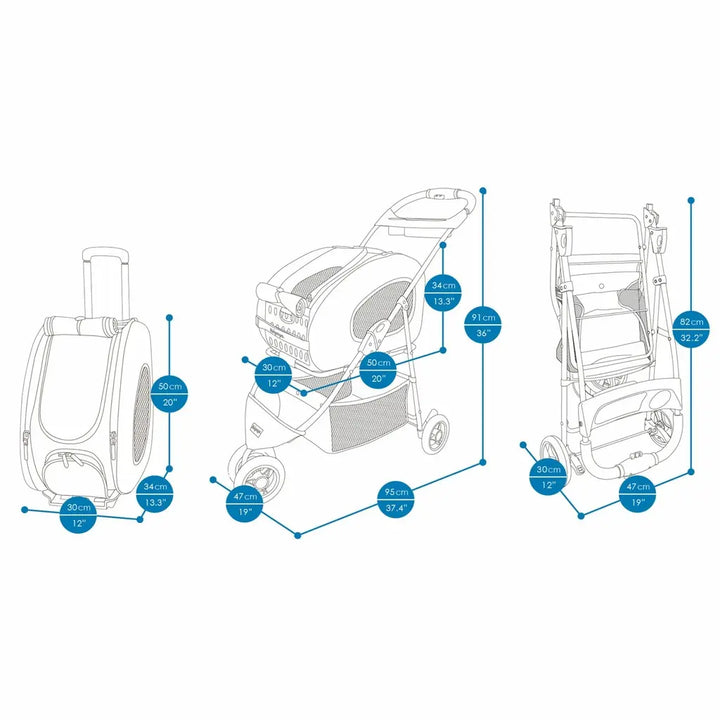 50cm
20"

34cm
13.3"

30cm
12"

34cm
13.3"

91cm
36"

30cm
12"

50cm
20"

47cm
19"

95cm
37.4"

82cm
32.2"

30cm
12"

47cm
19"